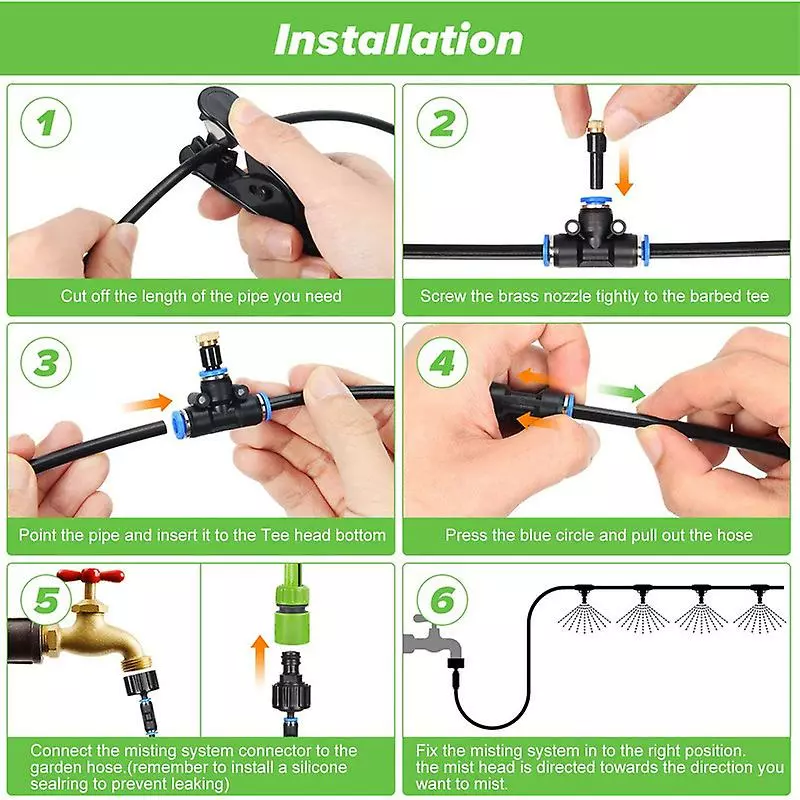 Installation

1

Cut off the length of the pipe you need

2

Screw the brass nozzle tightly to the barbed tee

3

Point the pipe and insert it to the Tee head bottom

4

Press the blue circle and pull out the hose

5

Connect the misting system connector to the garden hose.(remember to install a silicone sealring to prevent leaking)

6

Fix the misting system in to the right position. the mist head is directed towards the direction you want to mist.