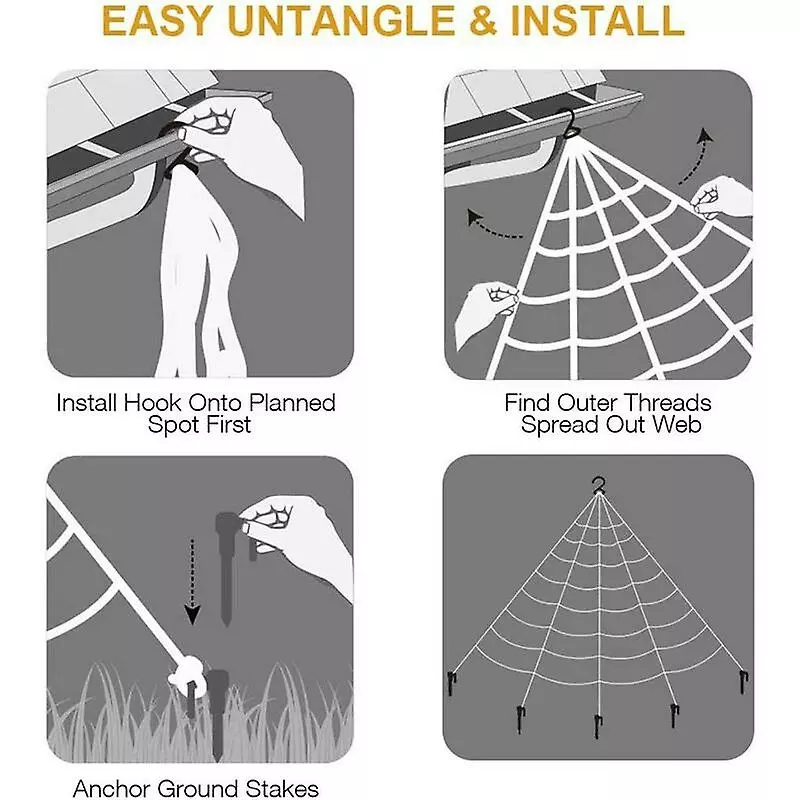 EASY UNTANGLE & INSTALL

Install Hook Onto Planned Spot First

Find Outer Threads Spread Out Web

Anchor Ground Stakes